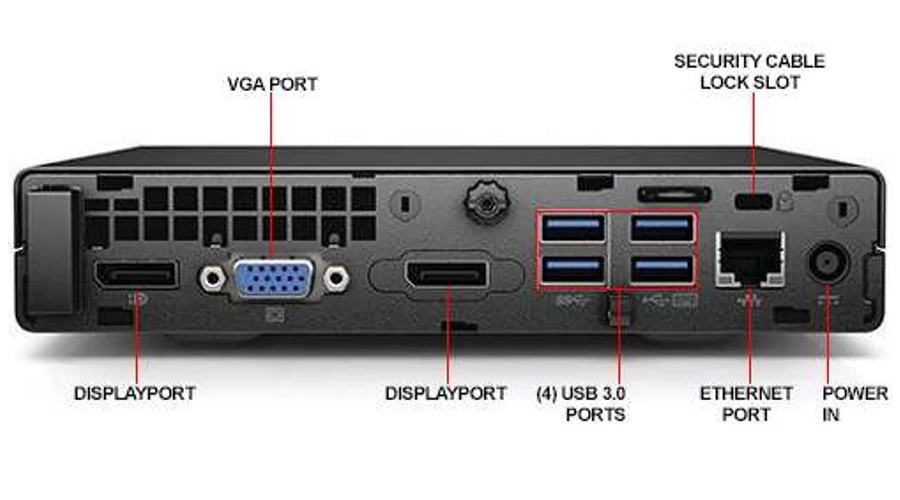 VGA PORT

SECURITY CABLE LOCK SLOT

DISPLAYPORT

DISPLAYPORT

(4) USB 3.0 PORTS

ETHERNET PORT

POWER IN